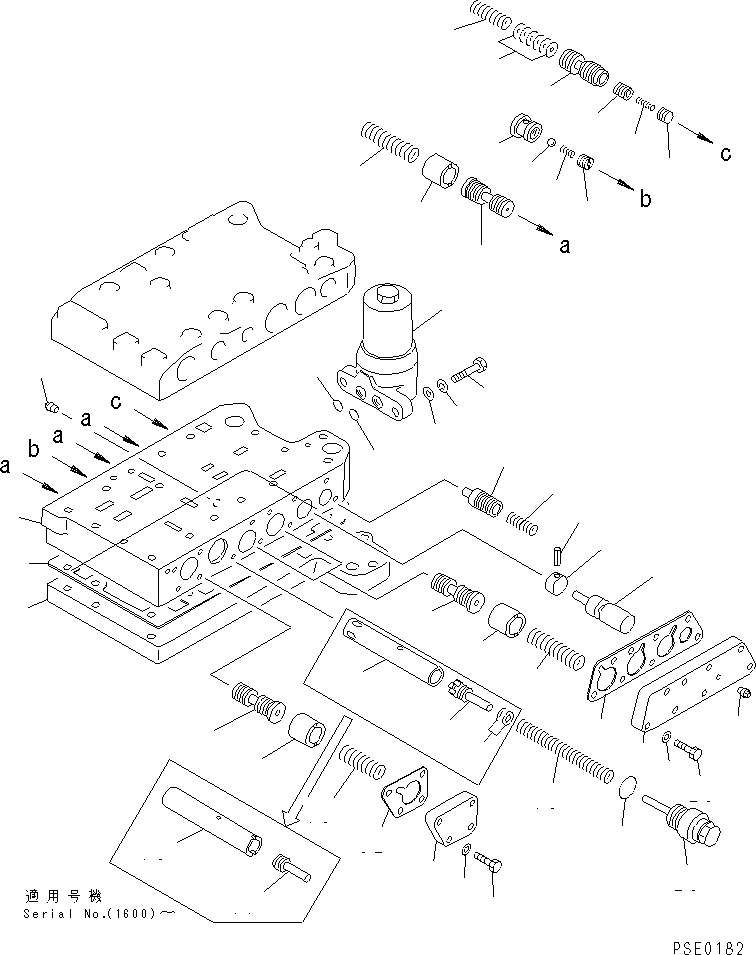 c
b
a
c
a
a
b
a
適用号機
Serial No.(1600)～
PSE0182