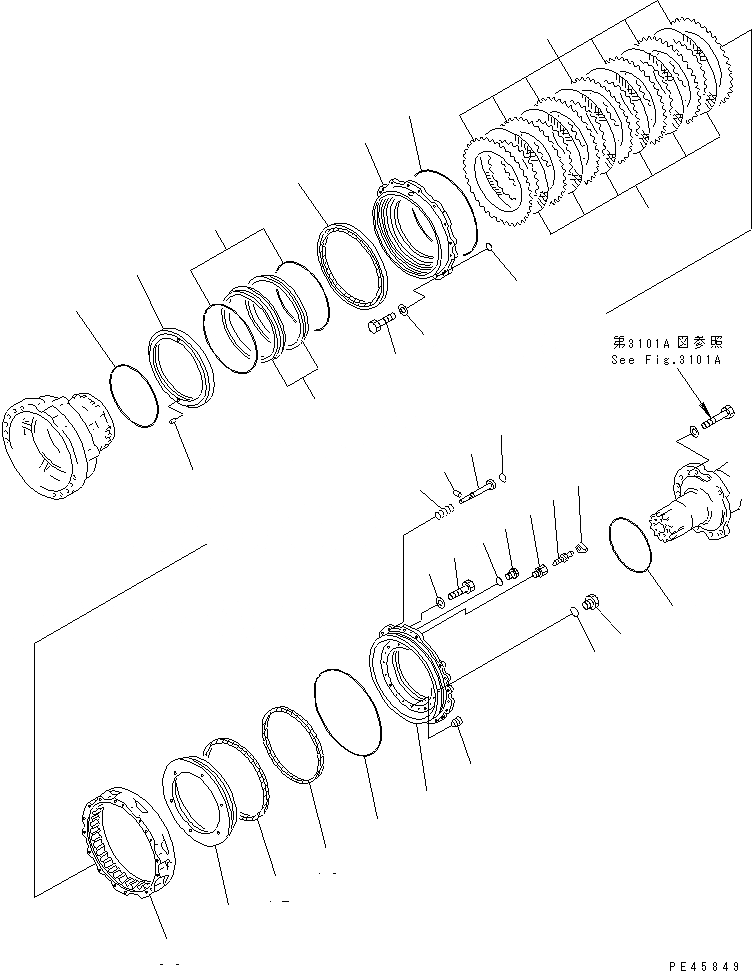 第3101A図参照
See Fig.3101A

PE45849