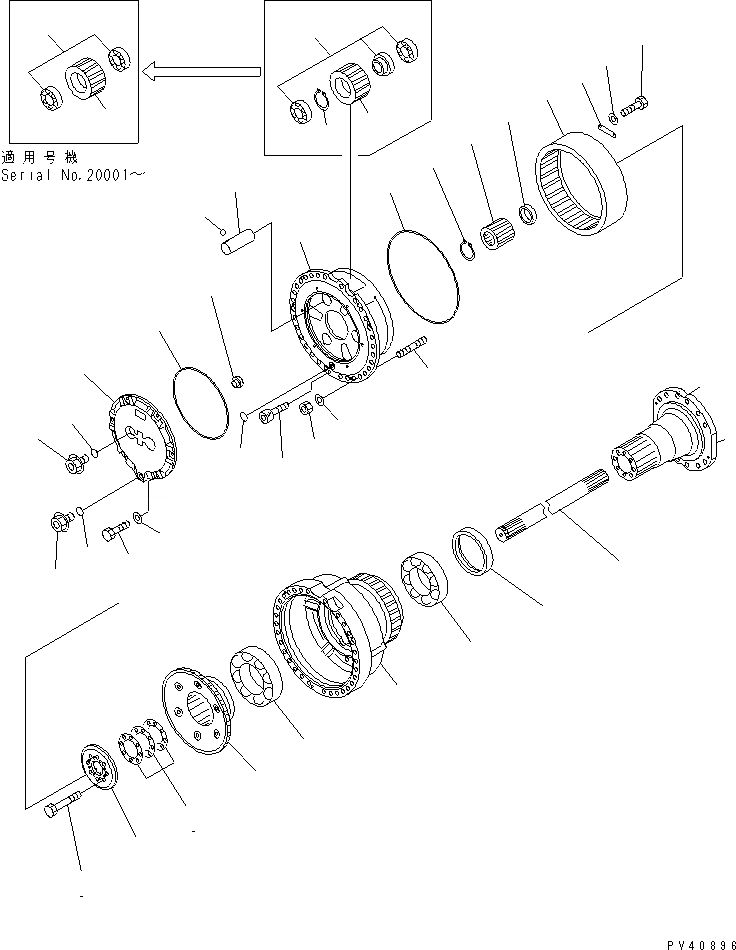 適用号機
Serial No.20001~

PV40896