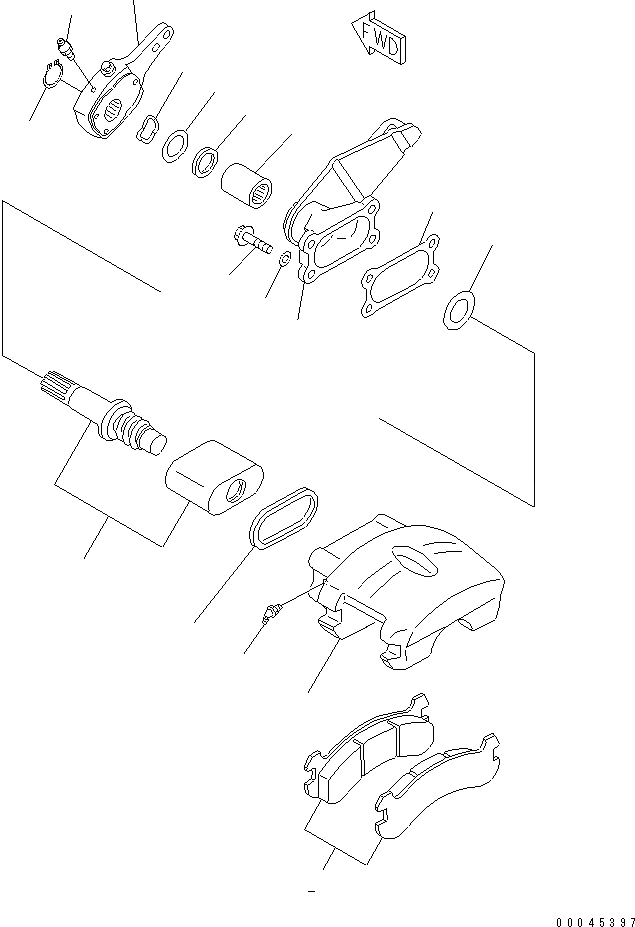 FWD

00045397