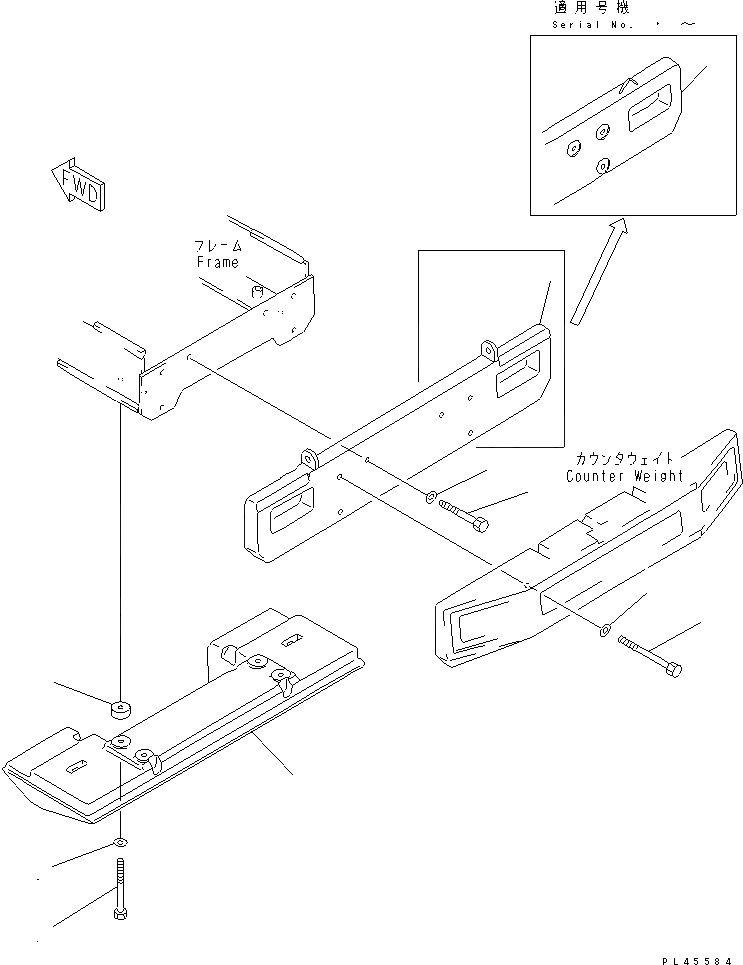 適用号機
Serial No. ・ ~

FWD

フレーム
Frame

カウンタウェイト
Counter Weight

PL45584