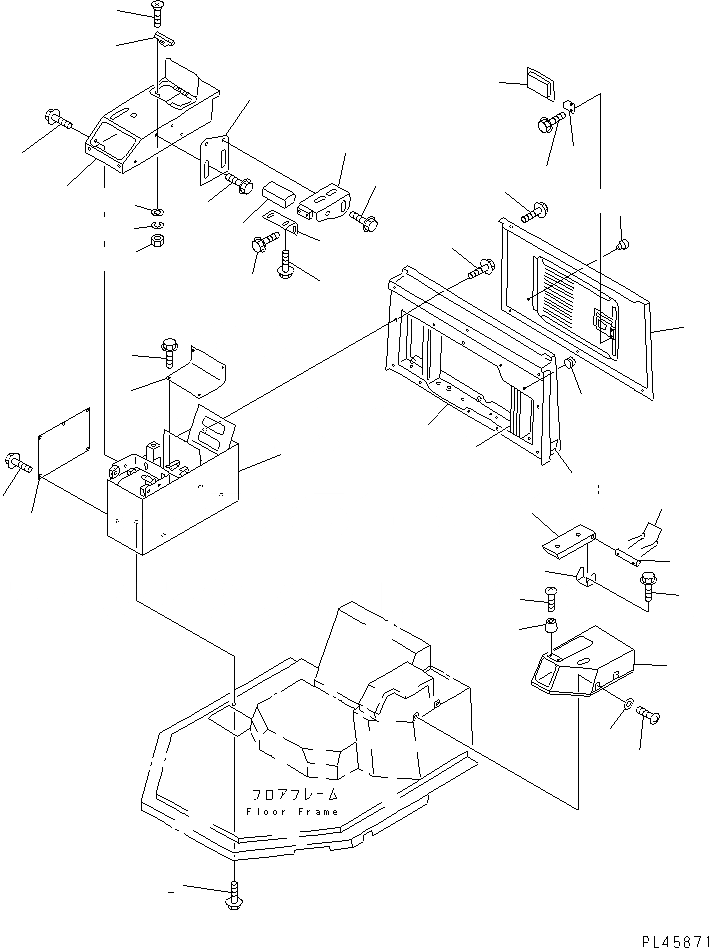 フロアフレーム
Floor Frame

PL45871