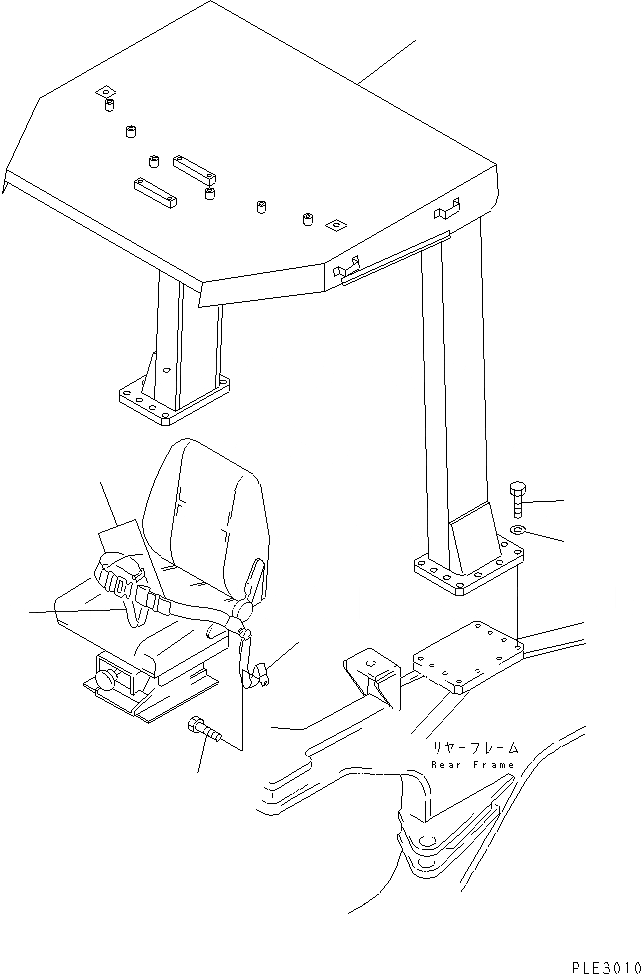 リヤーフレーム
Rear Frame

PLE3010