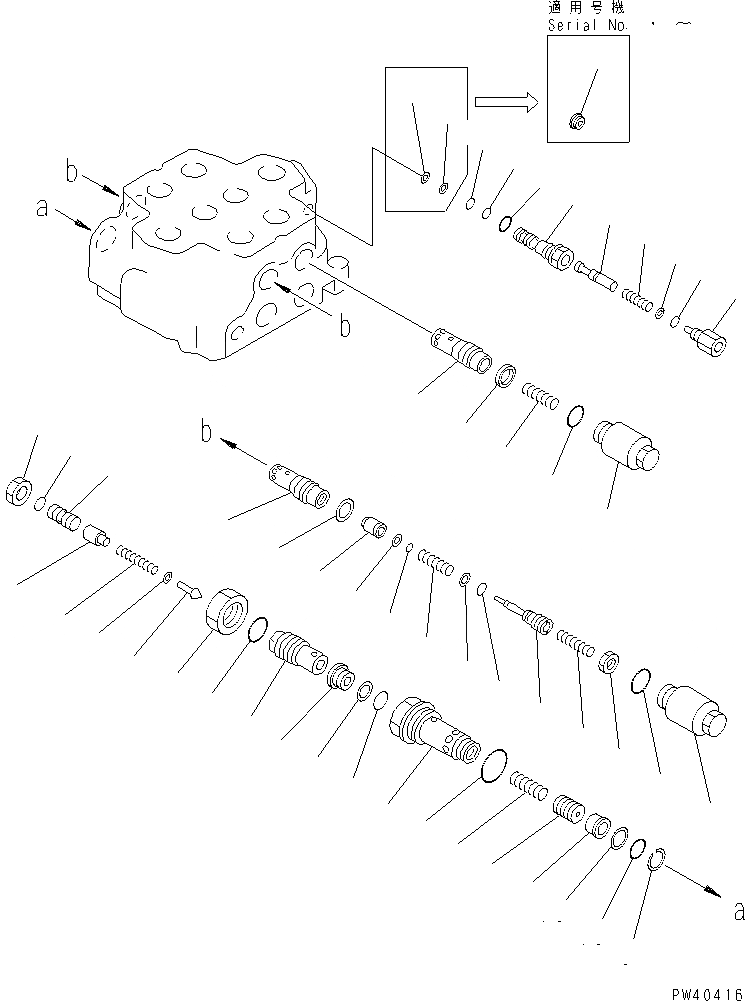 適用号機
Serial No. ・ ~

b
a
b
b
a

PW40416