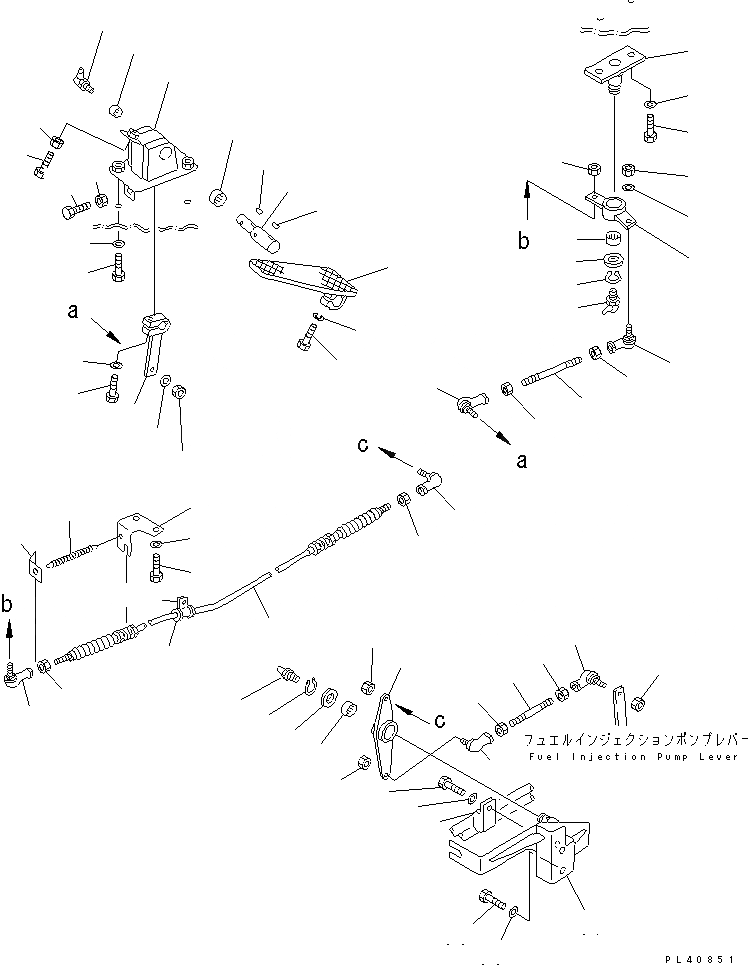 a

b

a

c

b

c

フュエルインジェクションポンプレバー
Fuel Injection Pump Lever

PL40851