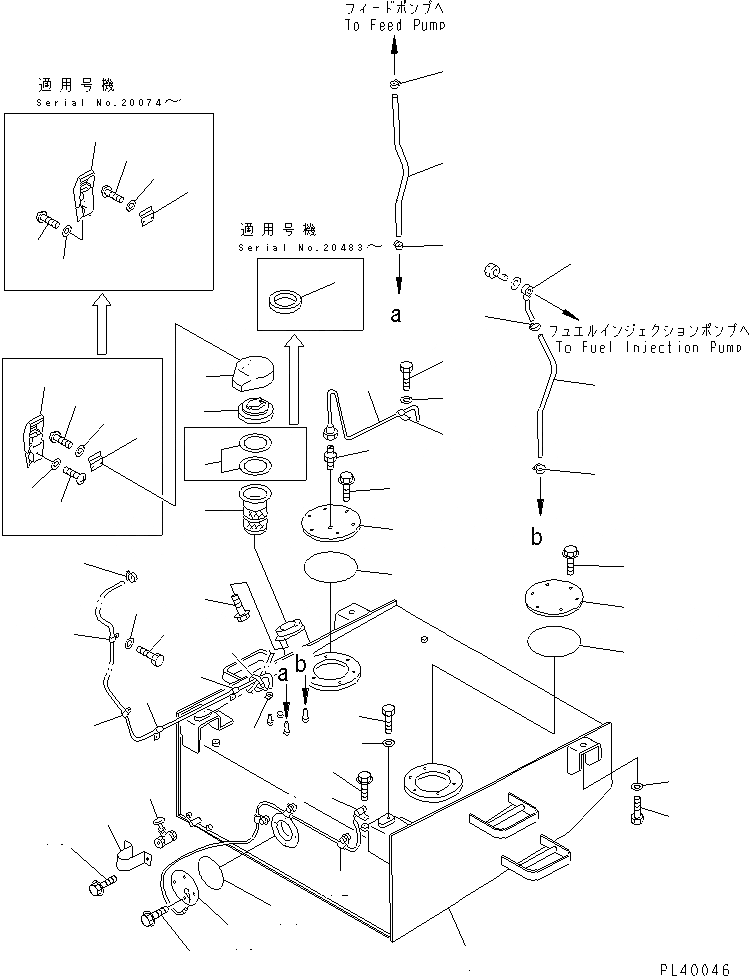 フィードポンプへ
To Feed Pump

適用号機
Serial No.20074～

適用号機
Serial No.20483～

a

フュエルインジェクションポンプへ
To Fuel Injection Pump

b

a
b

PL40046