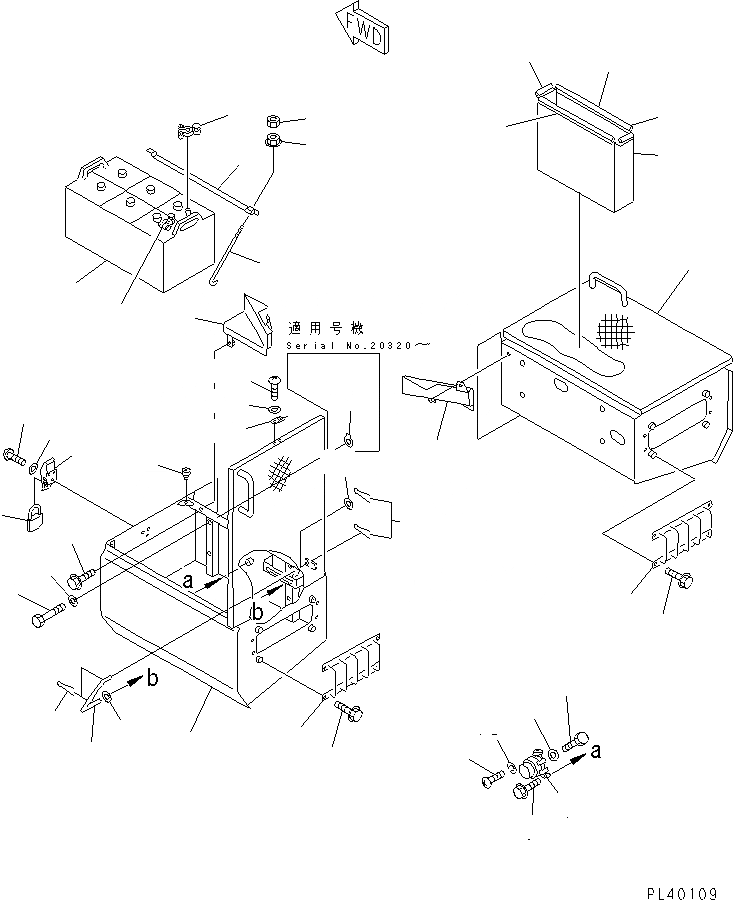 FWD

適用号機
Serial No.20320～

a

b

b

a

PL40109