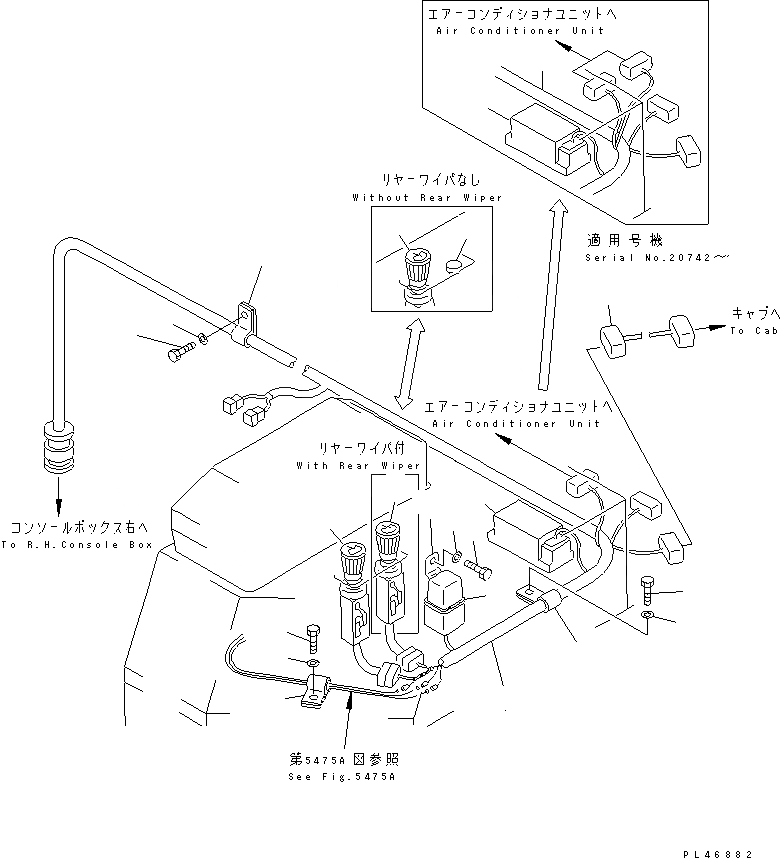 エアーコンディショナユニットへ
Air Conditioner Unit

リヤーワイパなし
Without Rear Wiper

適用号機
Serial No.20742～

キャブへ
To Cab

エアーコンディショナユニットへ
Air Conditioner Unit

リヤーワイパ付
With Rear Wiper

コンソールボックス右へ
To R.H.Console Box

第5475A図参照
See Fig.5475A

PL46882