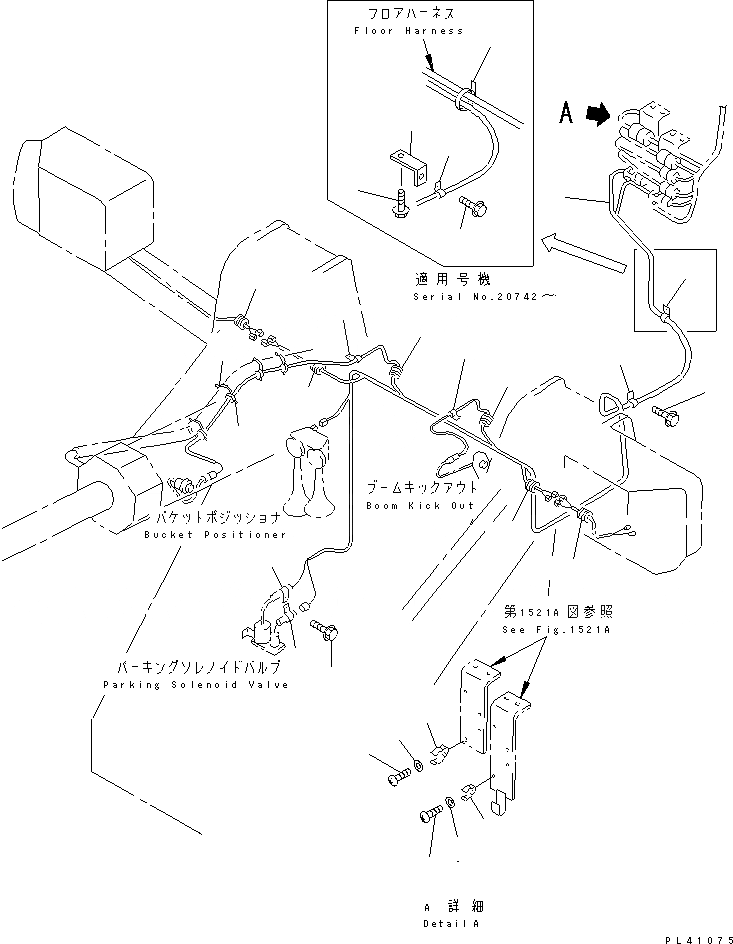 フロアハーネス
Floor Harness

A

適用号機
Serial No.20742～

ブームキックアウト
Boom Kick Out

バケットポジッショナ
Bucket Positioner

パーキングソレノイドバルブ
Parking Solenoid Valve

第1521A図参照
See Fig.1521A

A 詳細
Detail A

PL41075