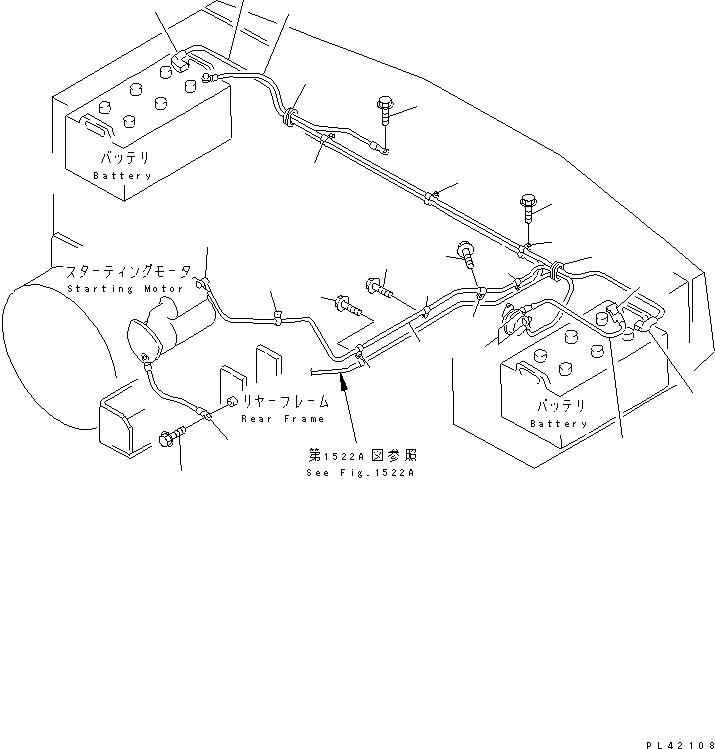 バッテリ
Battery

スターティングモータ
Starting Motor

リヤーフレーム
Rear Frame

第1522A図参照
See Fig.1522A

バッテリ
Battery

PL42108