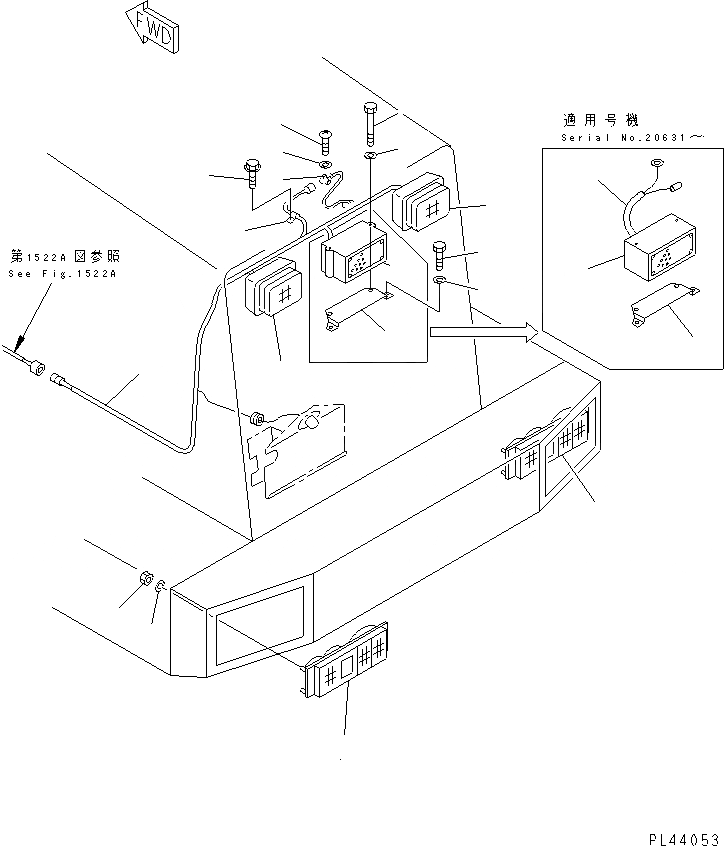 FWD

適用号機
Serial No.20631～

第1522A図参照
See Fig.1522A

PL44053