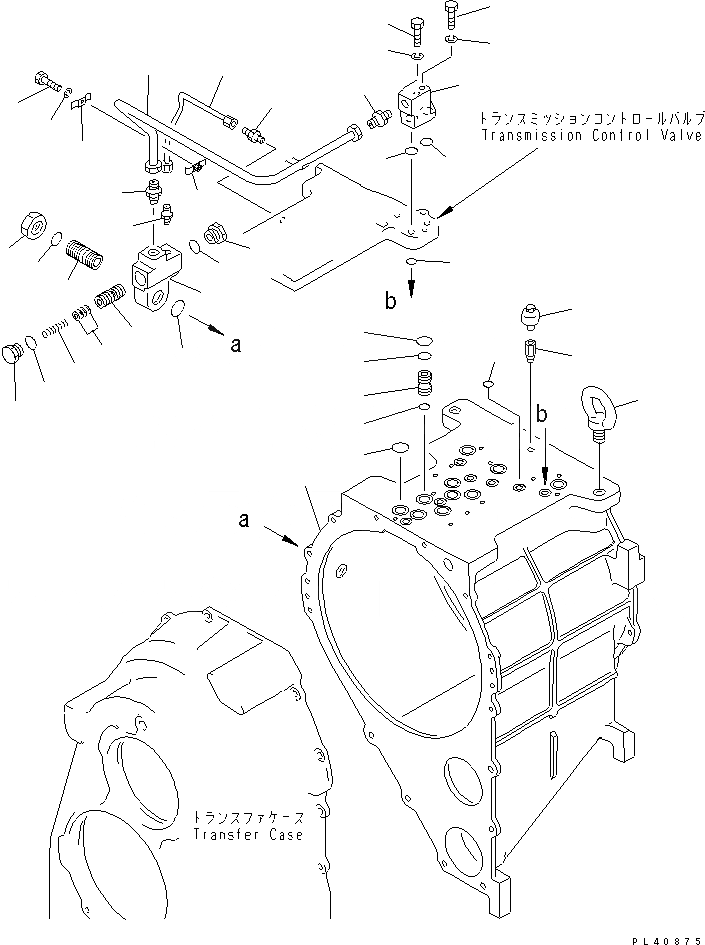 トランスミッションコントロールバルブ
Transmission Control Valve

b

a

b

a

トランスファケース
Transfer Case

PL40875