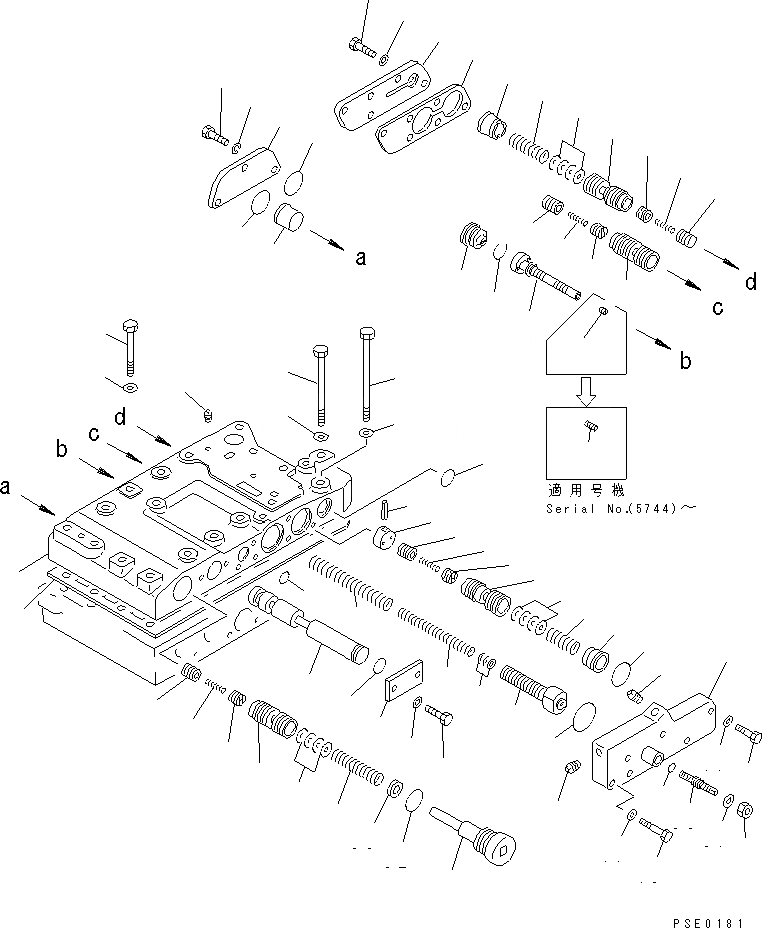 a

d

c

b

d
c
b
a

適用号機
Serial No.(5744)～

PSE0181