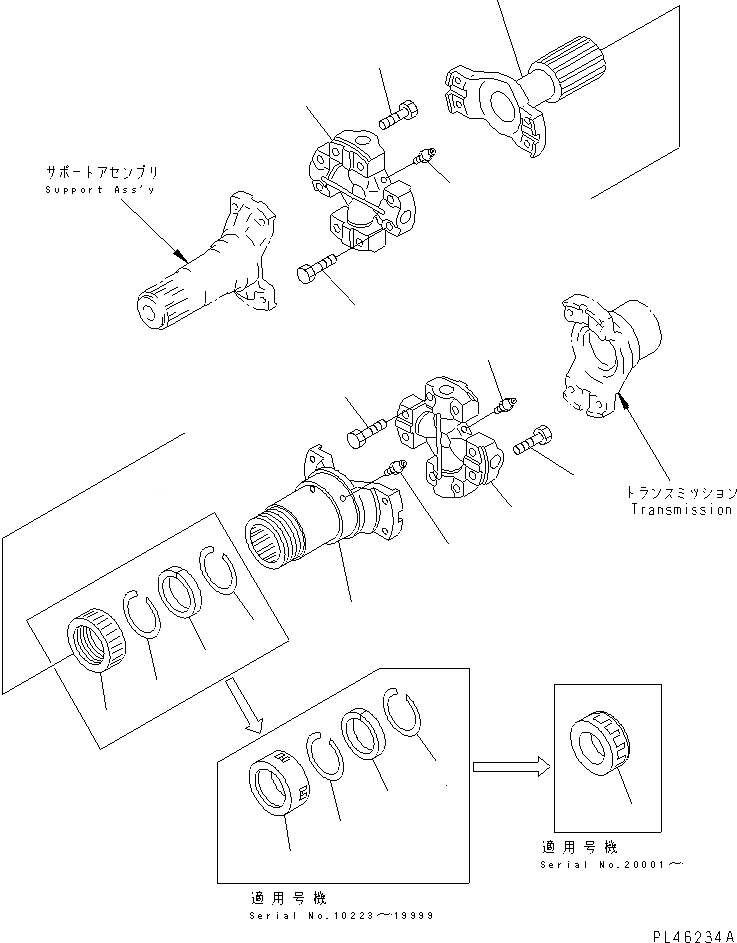 サポートアセンブリ
Support Ass'y

トランスミッション
Transmission

適用号機
Serial No.20001～

適用号機
Serial No.10223～19999

PL46234A