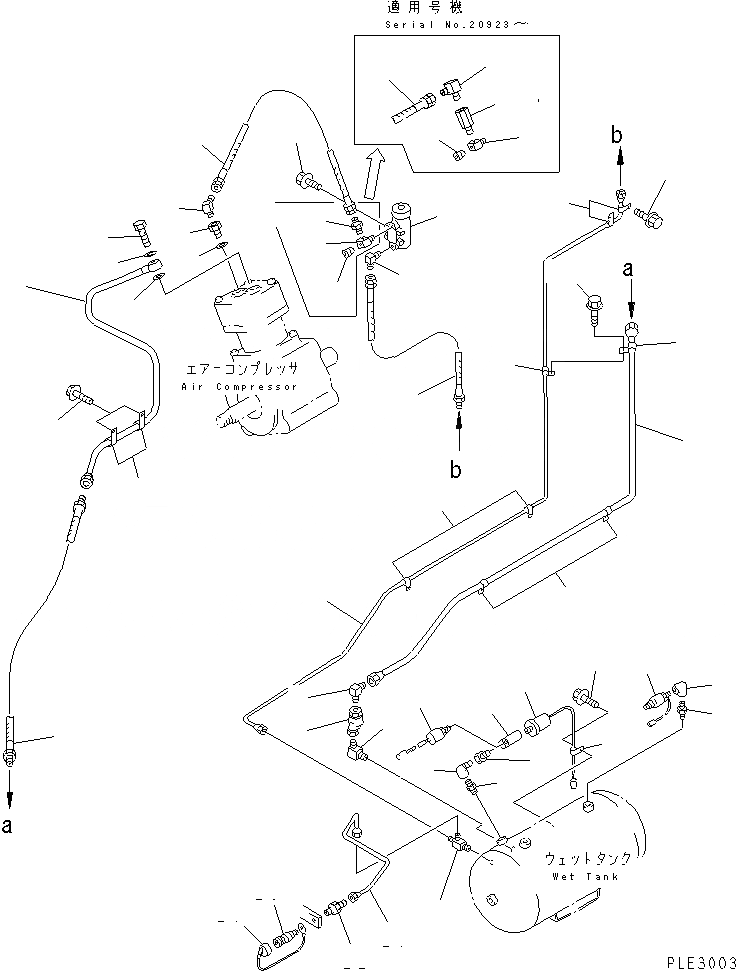 適用号機
Serial No.20923～

b

a

エアーコンプレッサ
Air Compressor

b

a

ウェットタンク
Wet Tank

PLE3003