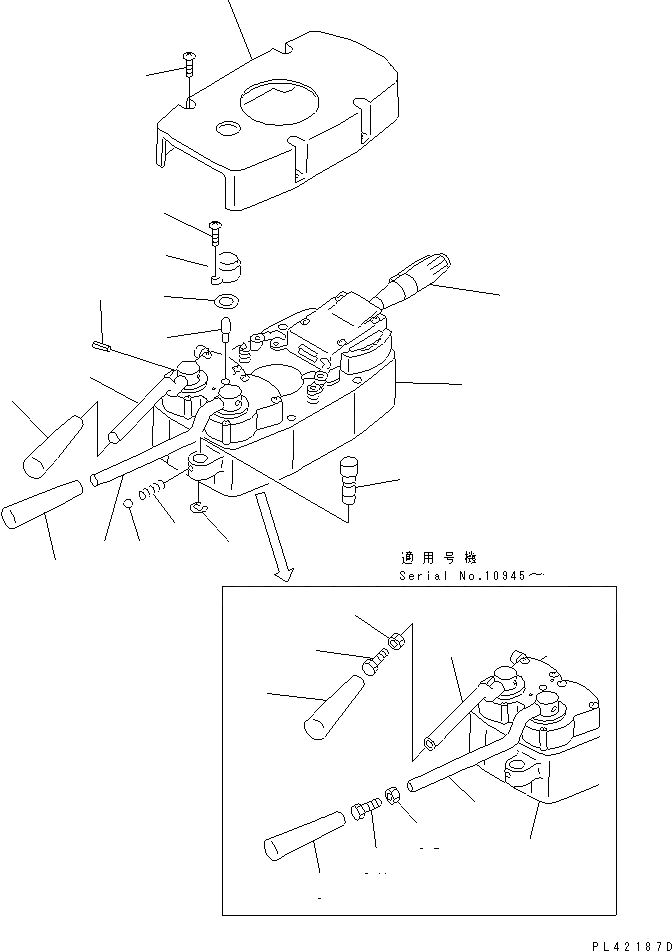 適用号機
Serial No.10945～

PL42187D