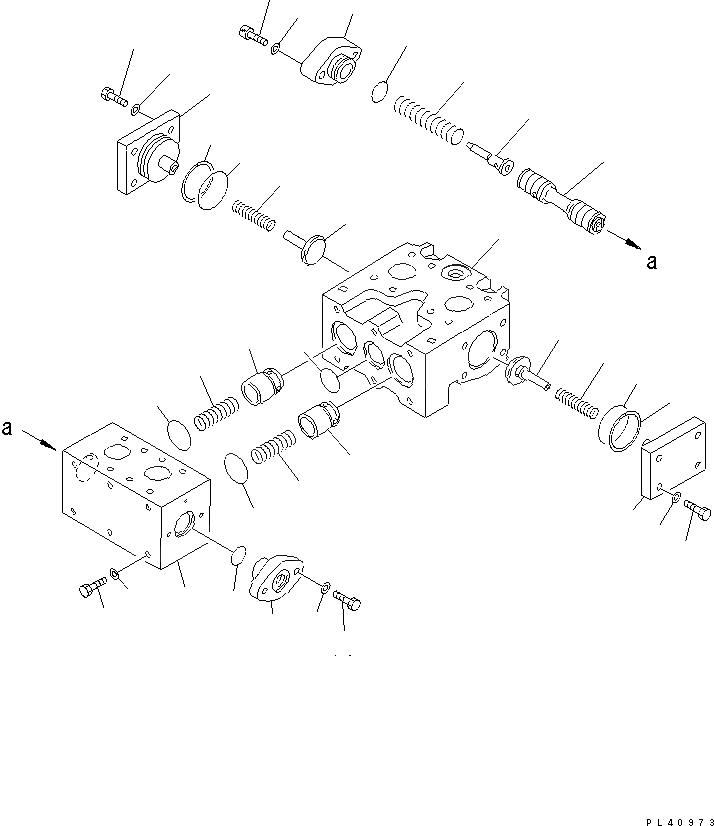 a

a

PL40973