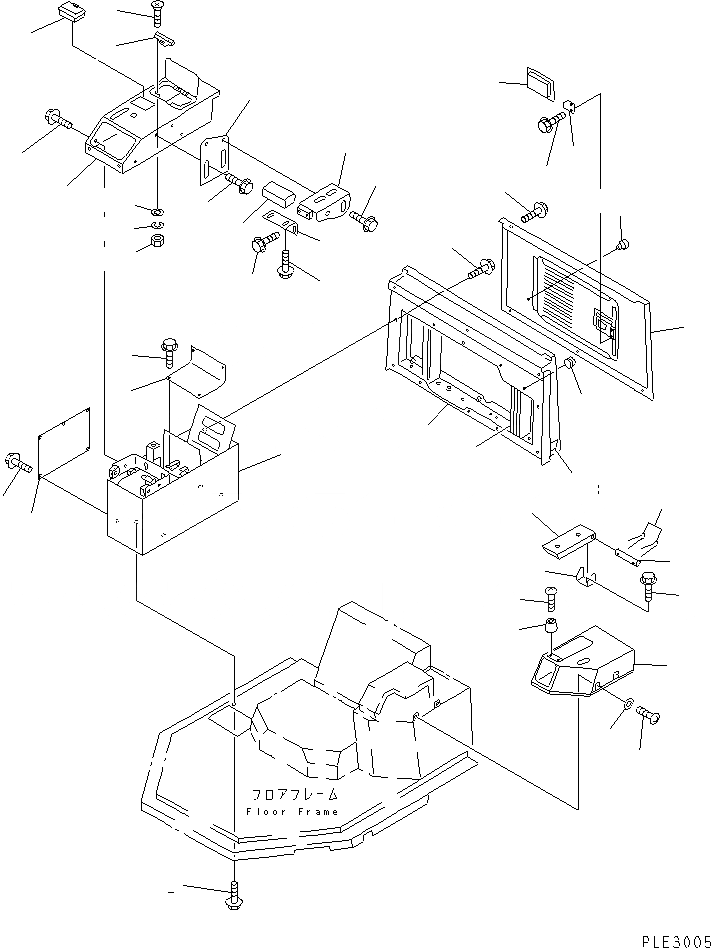 フロアフレーム
Floor Frame

PLE3005