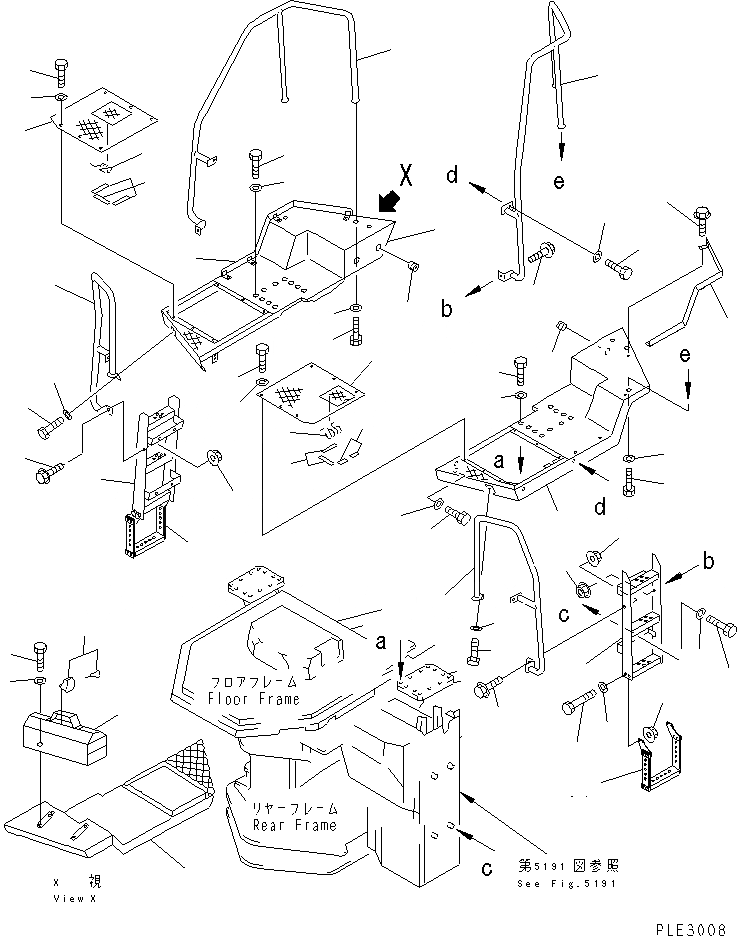 X

d

e

b

e

a

d

b

c

a

フロアフレーム
Floor Frame

リヤーフレーム
Rear Frame

c

第5191図参照
See Fig.5191

X 視
View X

PLE3008