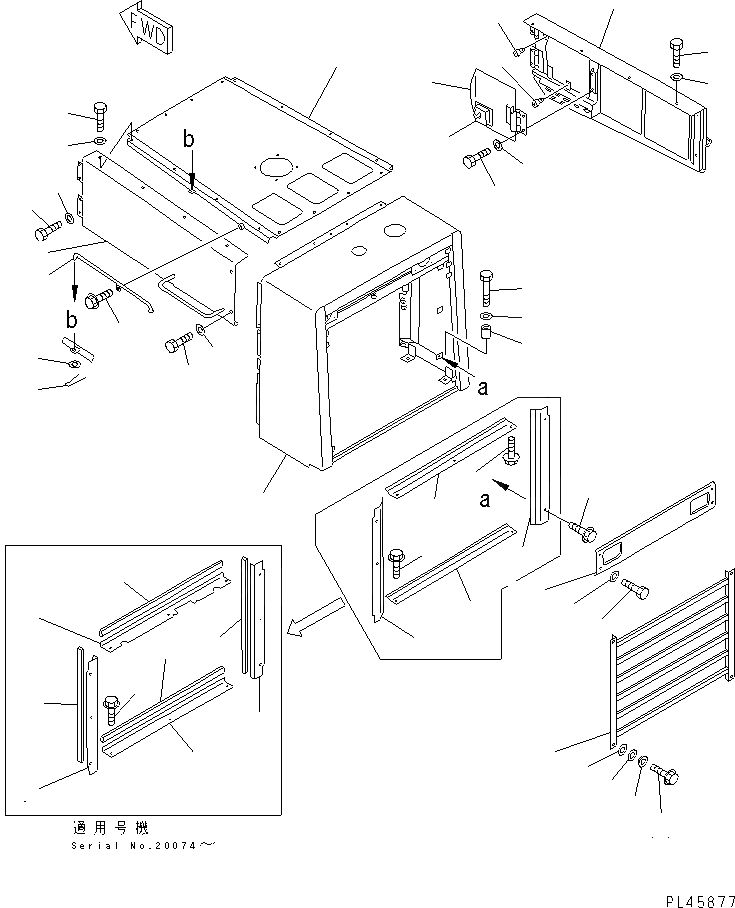 FWD

b

b

a

a

適用号機
Serial No.20074～

PL45877