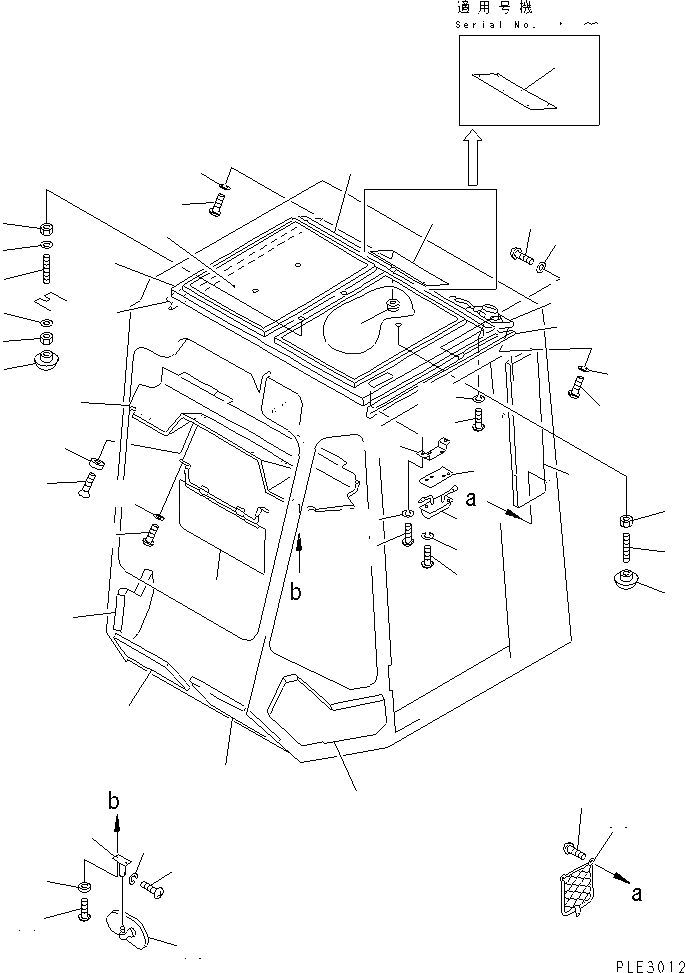 適用号機
Serial No. ・ ～

a

b

b

a

PLE3012