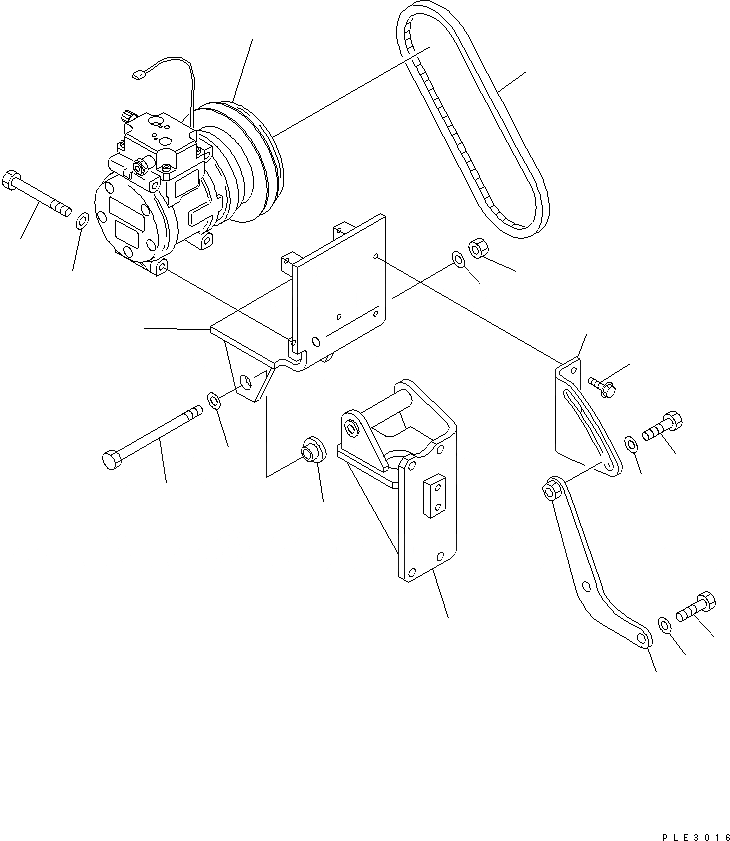 PLE3016