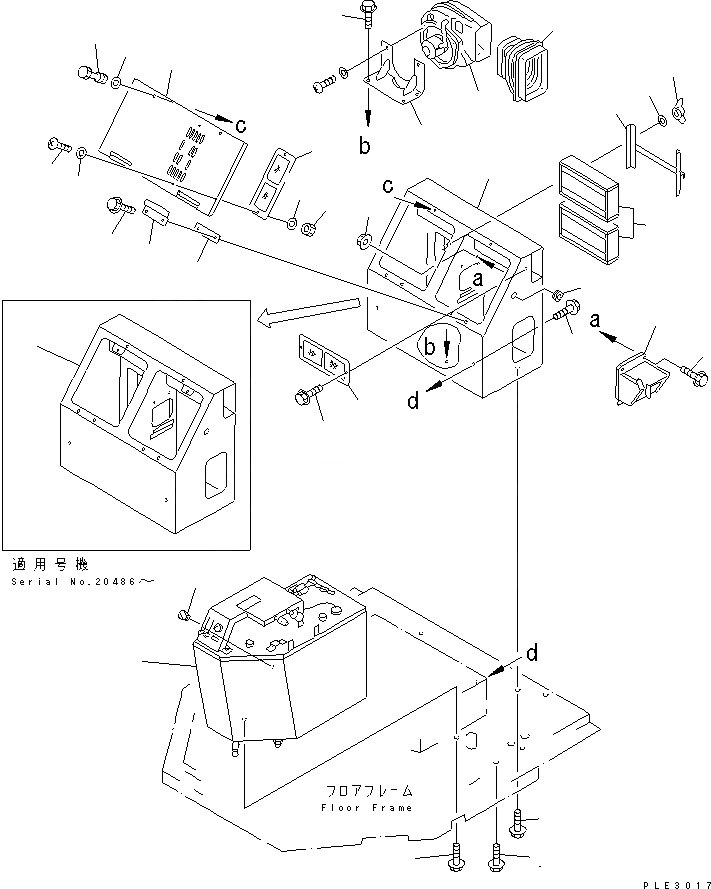 c
b
c
a
a
b
d
適用号機
Serial No.20486～
d
フロアフレーム
Floor Frame
PLE3017