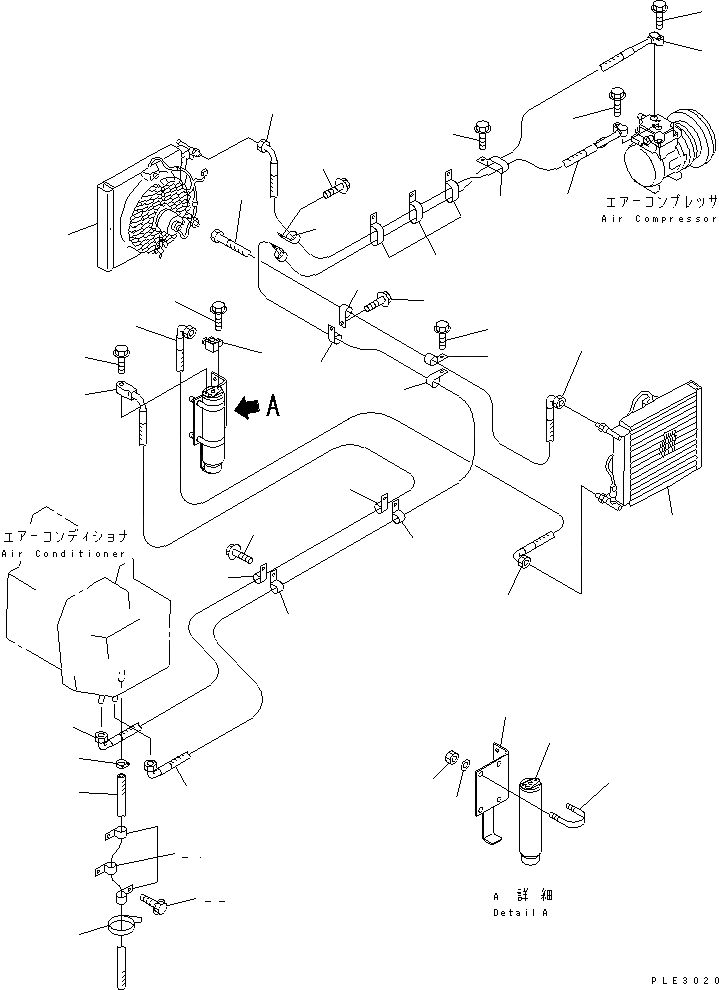 エアーコンプレッサ
Air Compressor

A

エアーコンディショナ
Air Conditioner

A 詳細
Detail A

PLE3020