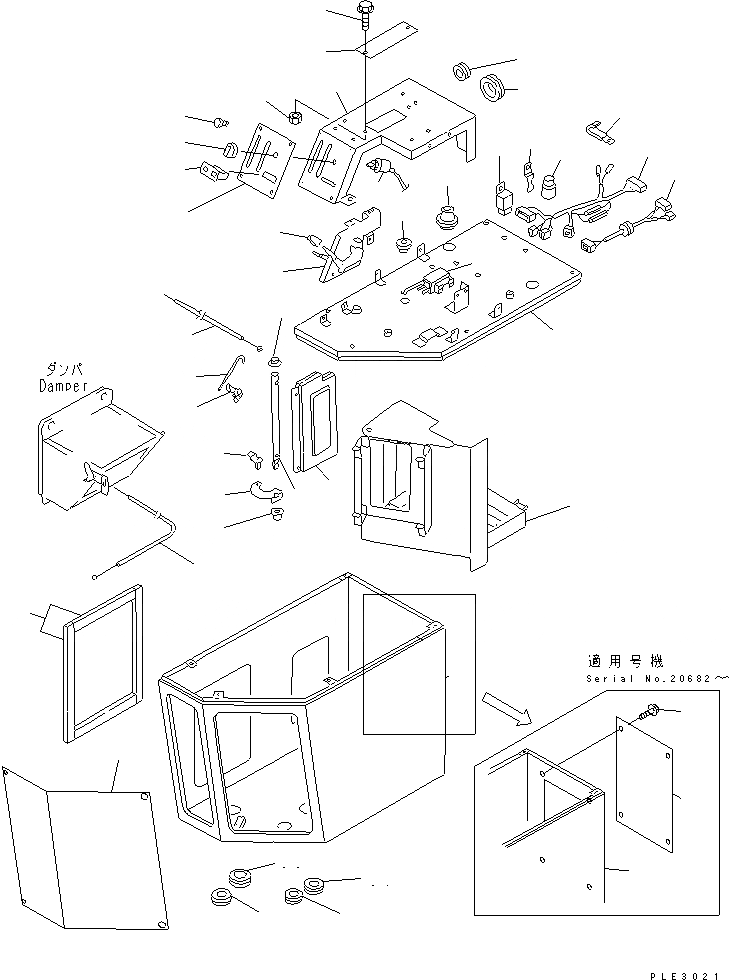 ダンパ
Damper

適用号機
Serial No.20682～

PLE3021