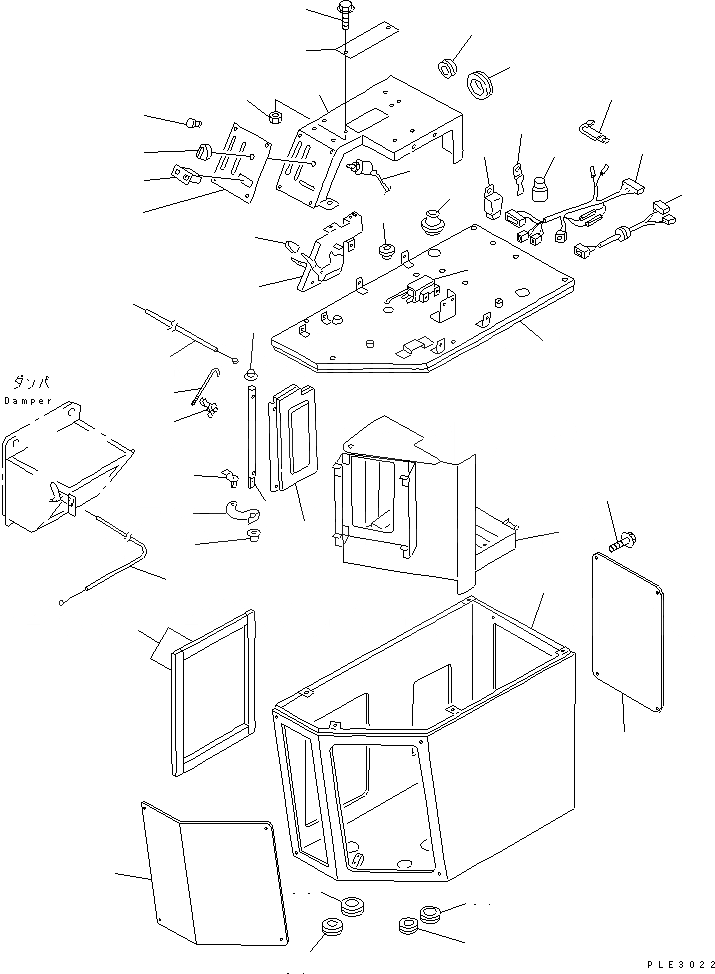 ダンパ
Damper

PLE3022