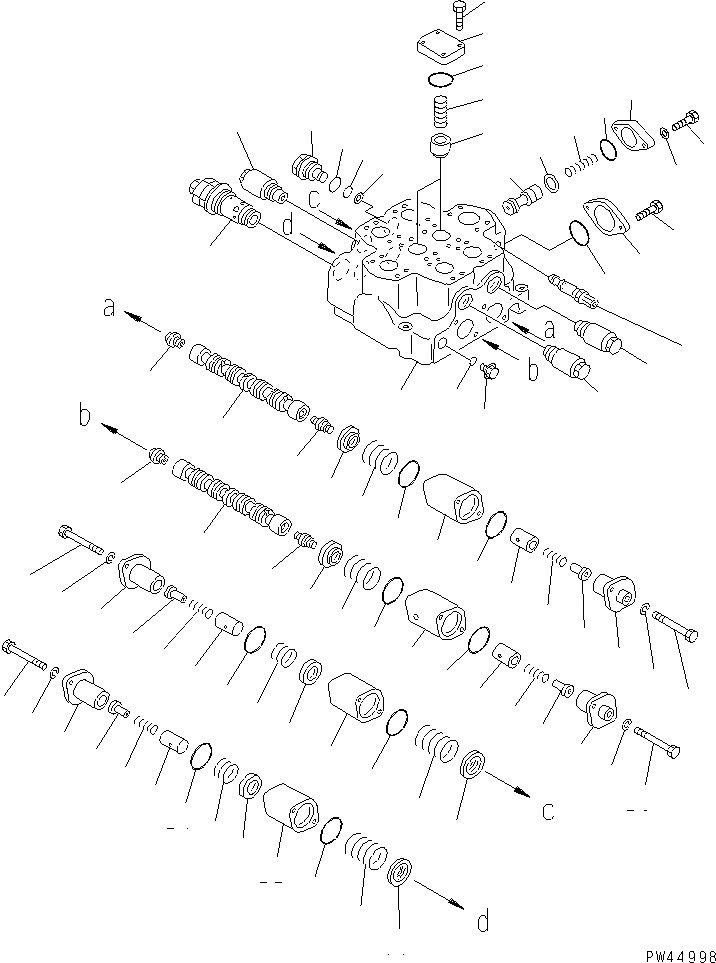 c
d
a
a
b
b
c
d
PW44998