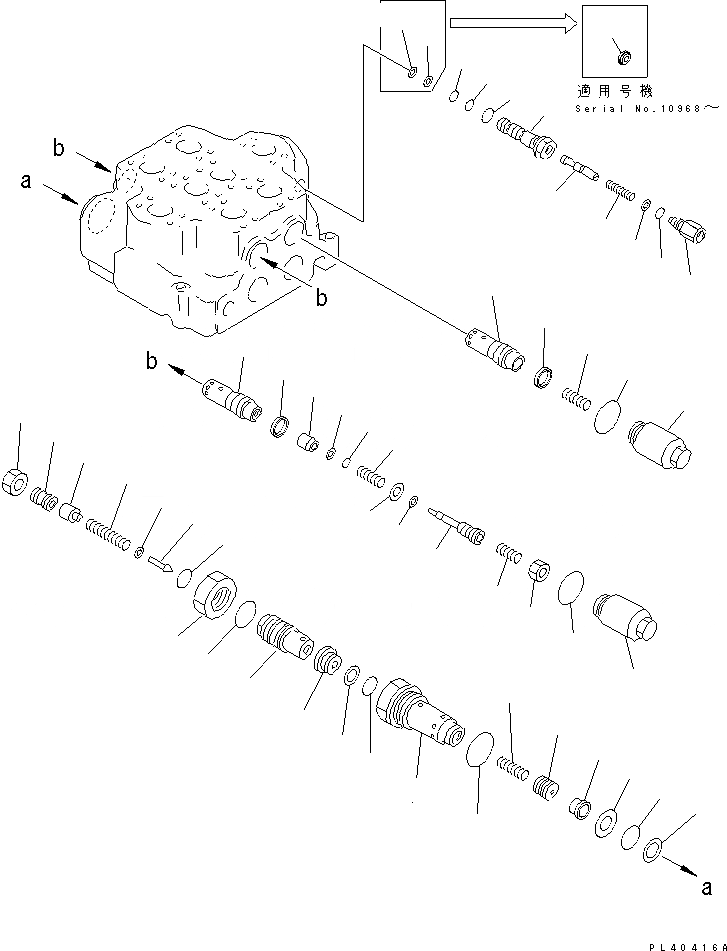 適用号機
Serial No.10968～

b
a
b
b
a

PL40416A