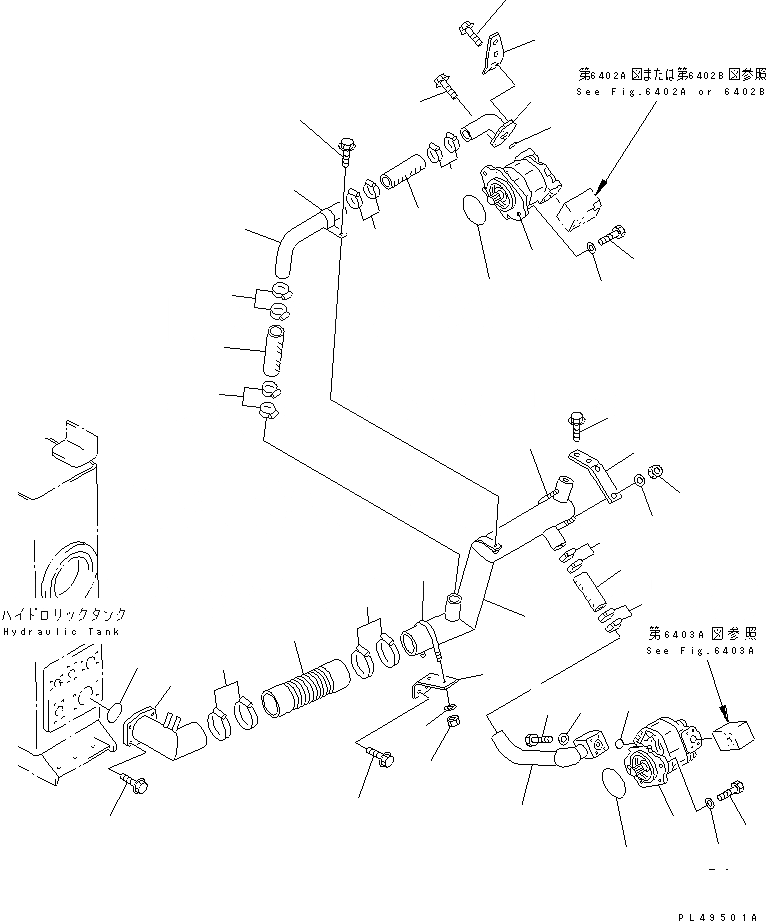 第6402A 図または第6402B 図参照
See Fig.6402A or 6402B

ハイドロリックタンク
Hydraulic Tank

第6403A 図参照
See Fig.6403A

PL49501A