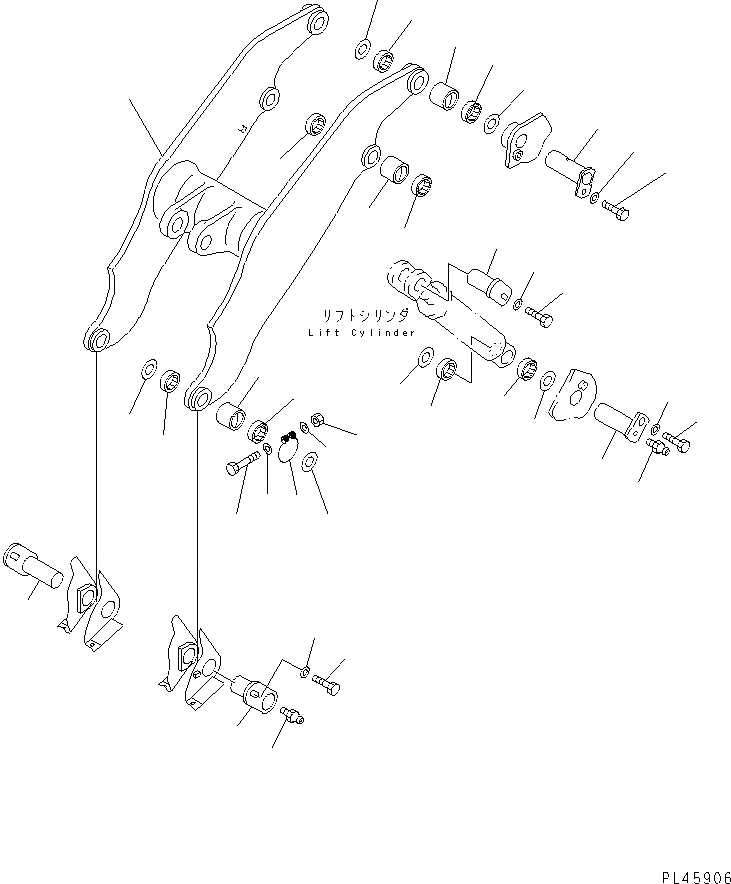 リフトシリンダ
Lift Cylinder

PL45906