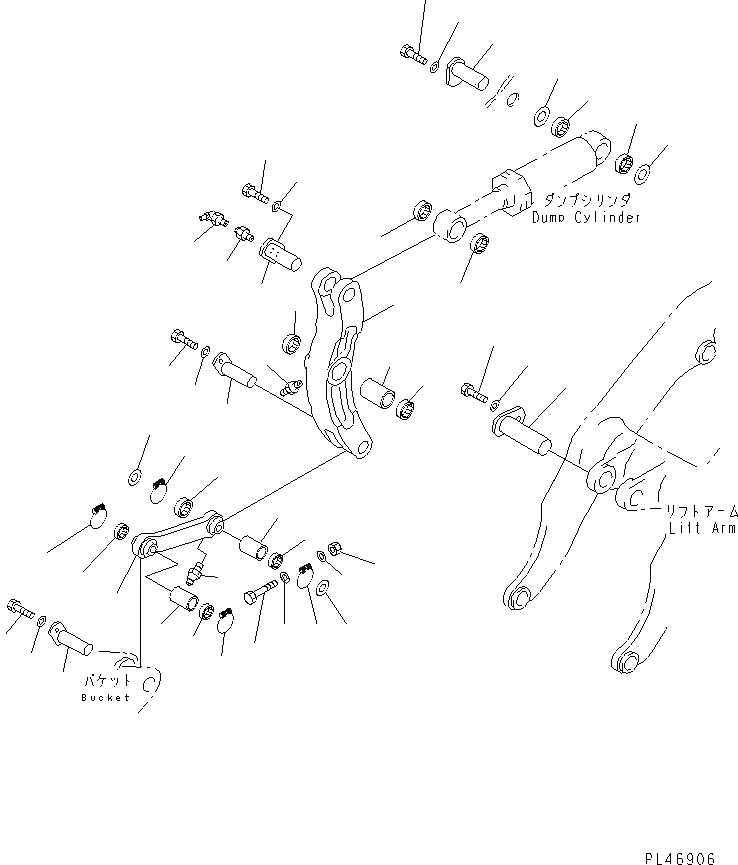 ダンプシリンダ
Dump Cylinder

リフトアーム
Lift Arm

バケット
Bucket

PL46906