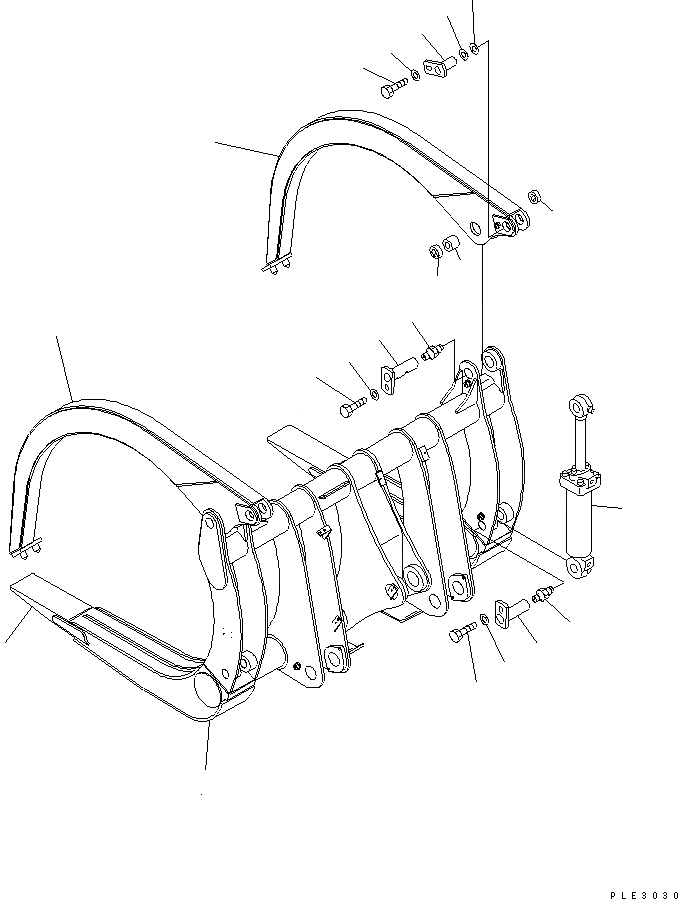 PLE3030