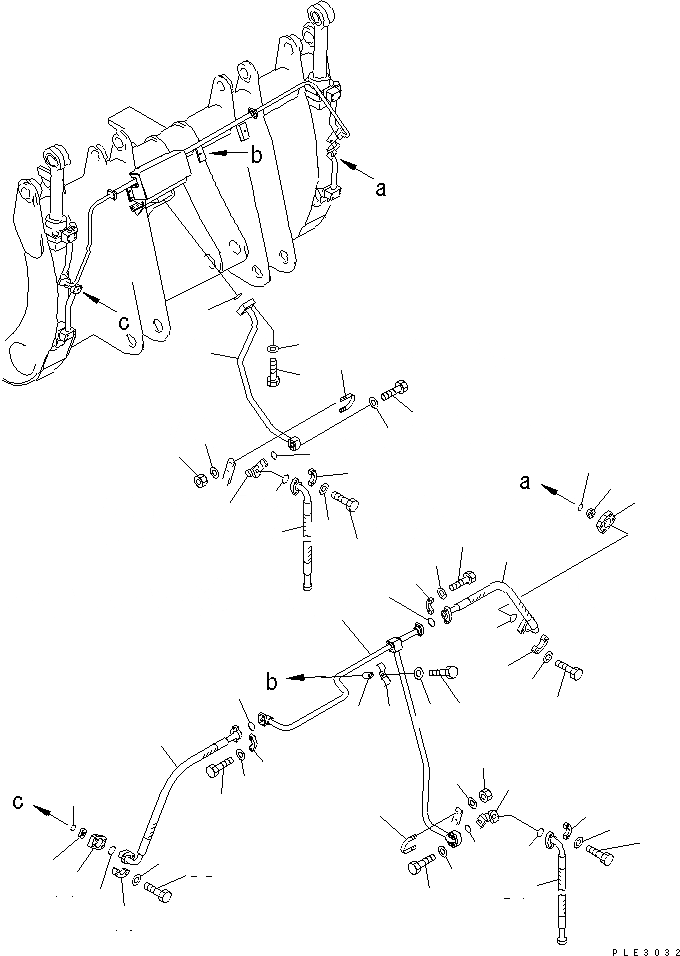 b
a
c
a
b
c
PLE3032