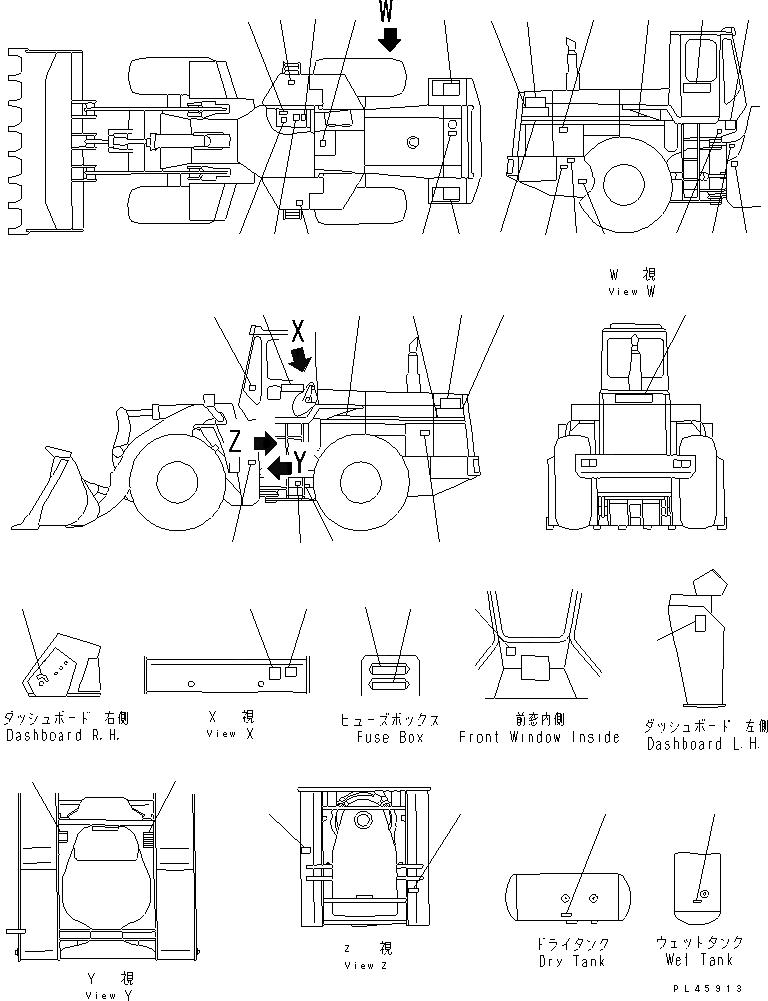 W

W 視
View W

X

Z

Y

ダッシュボード 右側
Dashboard R.H.

X 視
View X

ヒューズボックス
Fuse Box

前窓内側
Front Window Inside

ダッシュボード 左側
Dashboard L.H.

Y 視
View Y

Z 視
View Z

ドライタンク
Dry Tank

ウェットタンク
Wet Tank

PL45913