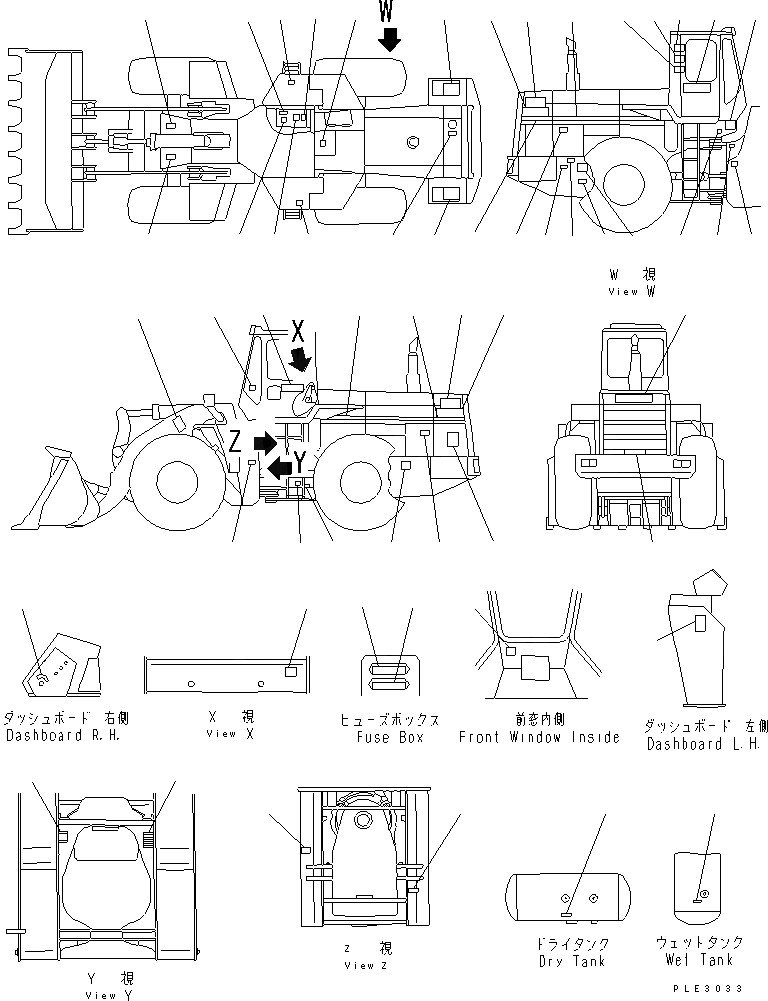 W

W 視
View W

X

Z

Y

ダッシュボード 右側
Dashboard R.H.

X 視
View X

ヒューズボックス
Fuse Box

前窓内側
Front Window Inside

ダッシュボード 左側
Dashboard L.H.

Y 視
View Y

Z 視
View Z

ドライタンク
Dry Tank

ウェットタンク
Wet Tank

PLE3033