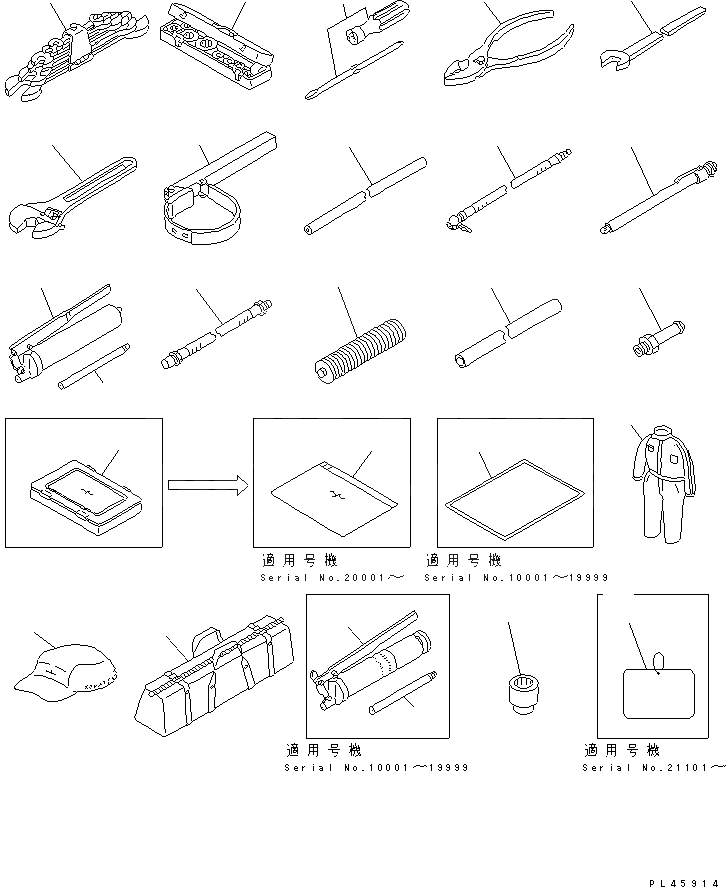 適用号機
Serial No.20001～

適用号機
Serial No.10001～19999

適用号機
Serial No.10001～19999

適用号機
Serial No.21101～

PL45914