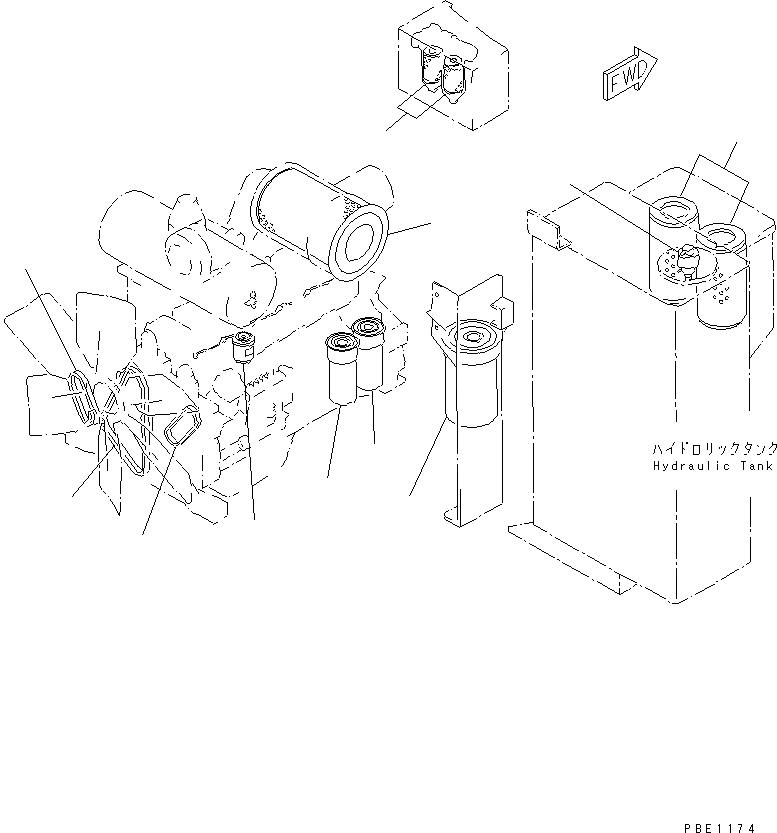 FWD

ハイドロリックタンク
Hydraulic Tank

PBE1174