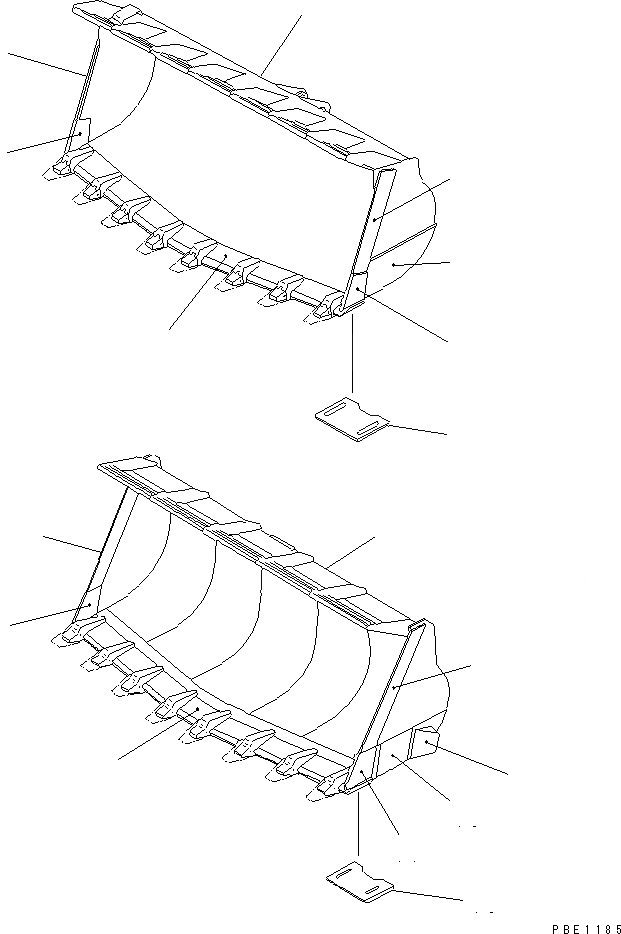 PBE1185