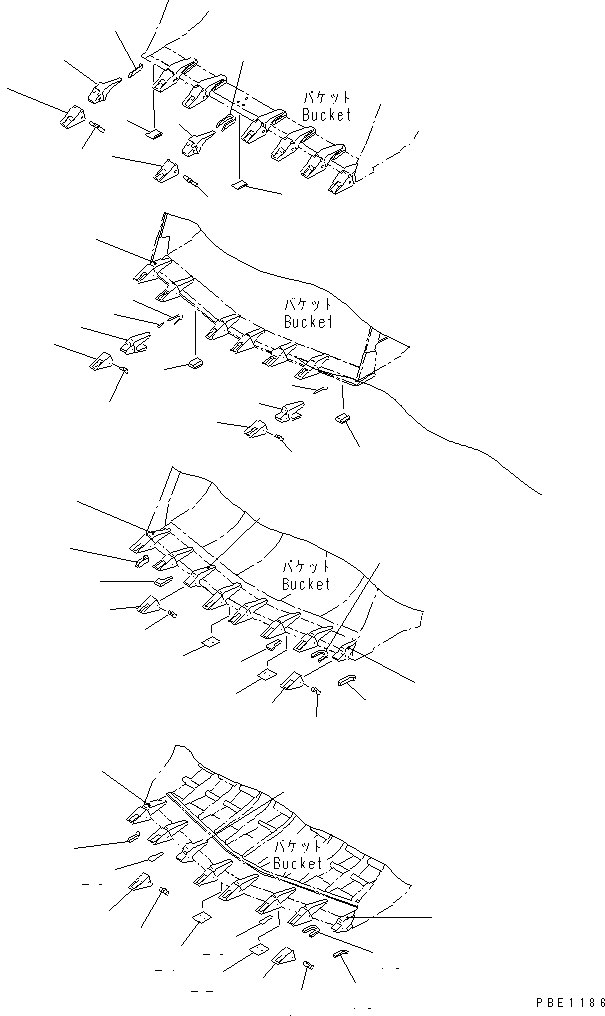 バケット
Bucket

バケット
Bucket

バケット
Bucket

バケット
Bucket

PBE1186