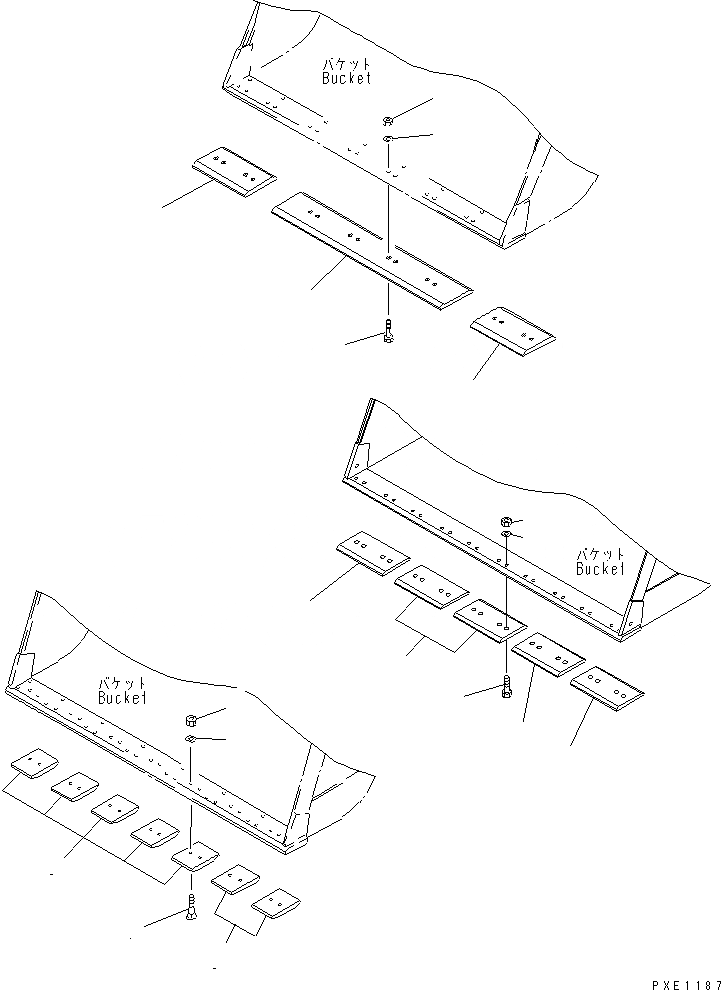 バケット
Bucket

バケット
Bucket

バケット
Bucket

PXE1187