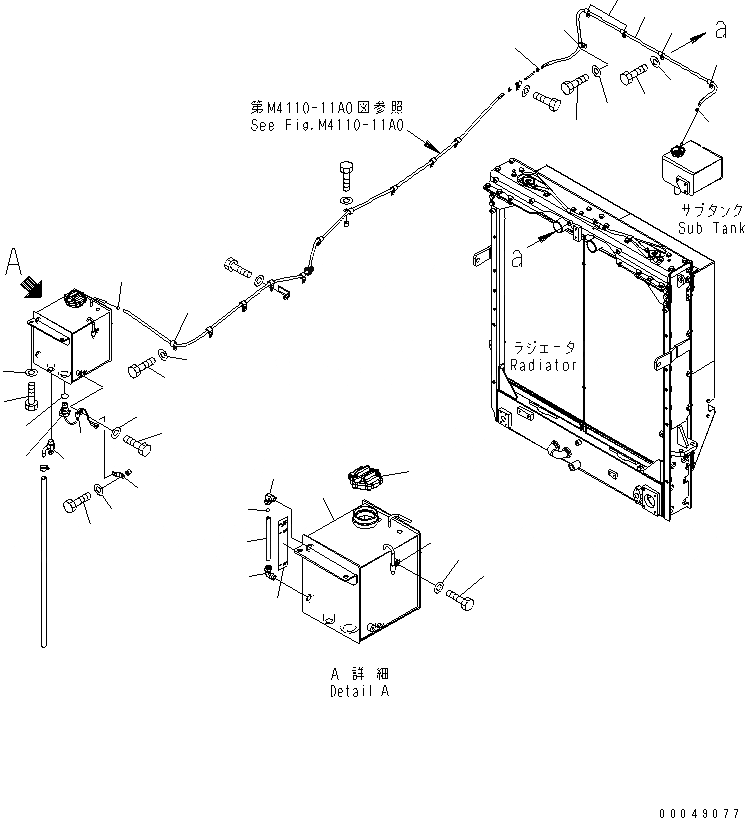 a

第M4110-11A0図参照
See Fig.M4110-11A0

サブタンク
Sub Tank

A

a

ラジエータ
Radiator

A 詳 細
Detail A

00049077