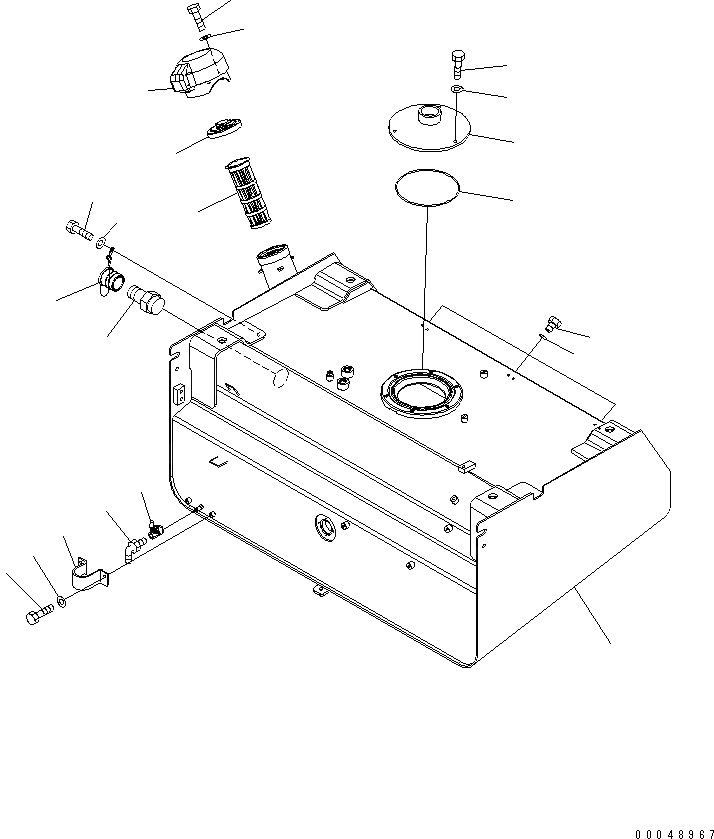 00048967