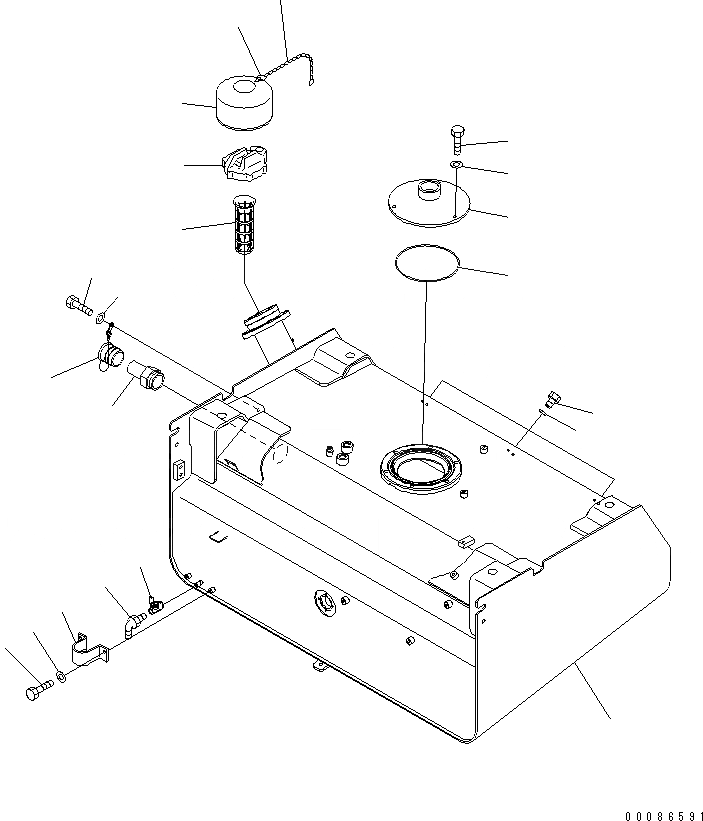 00086591