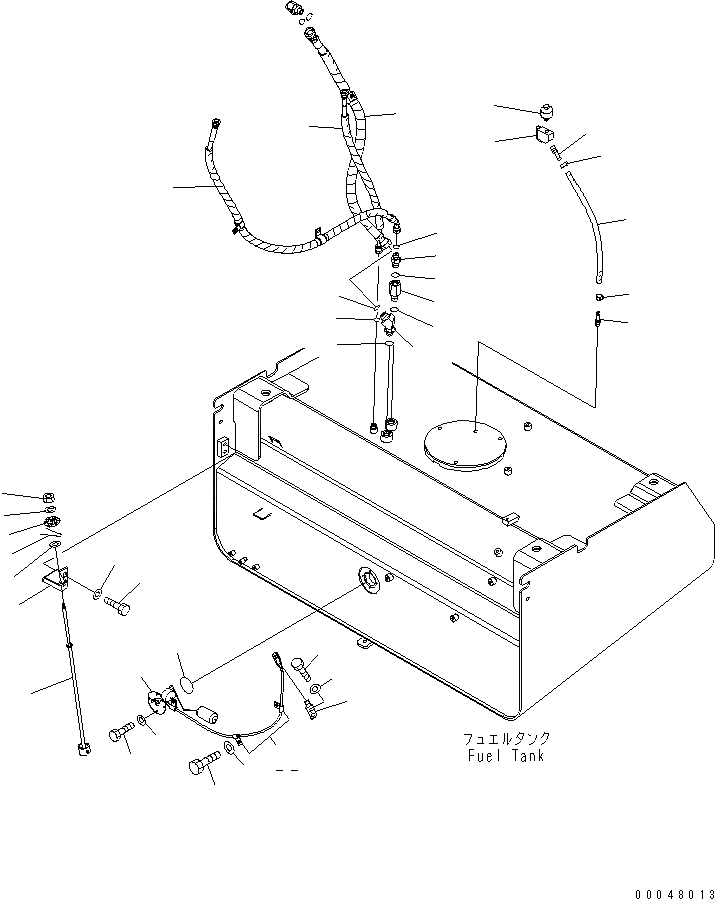 フュエルタンク
Fuel Tank

00048013