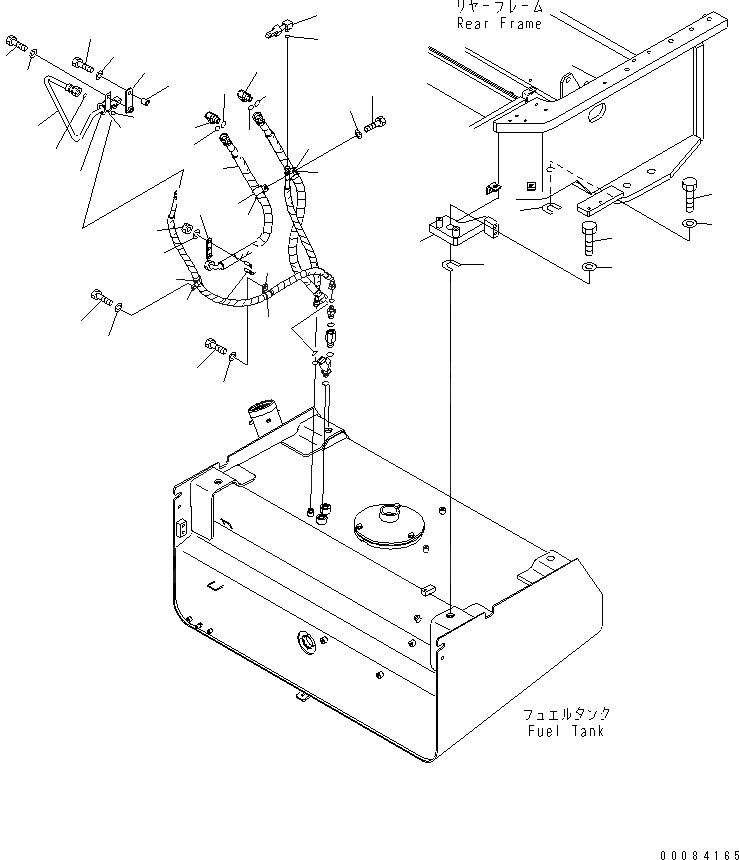 リヤーフレーム
Rear Frame

フュエルタンク
Fuel Tank

00084165