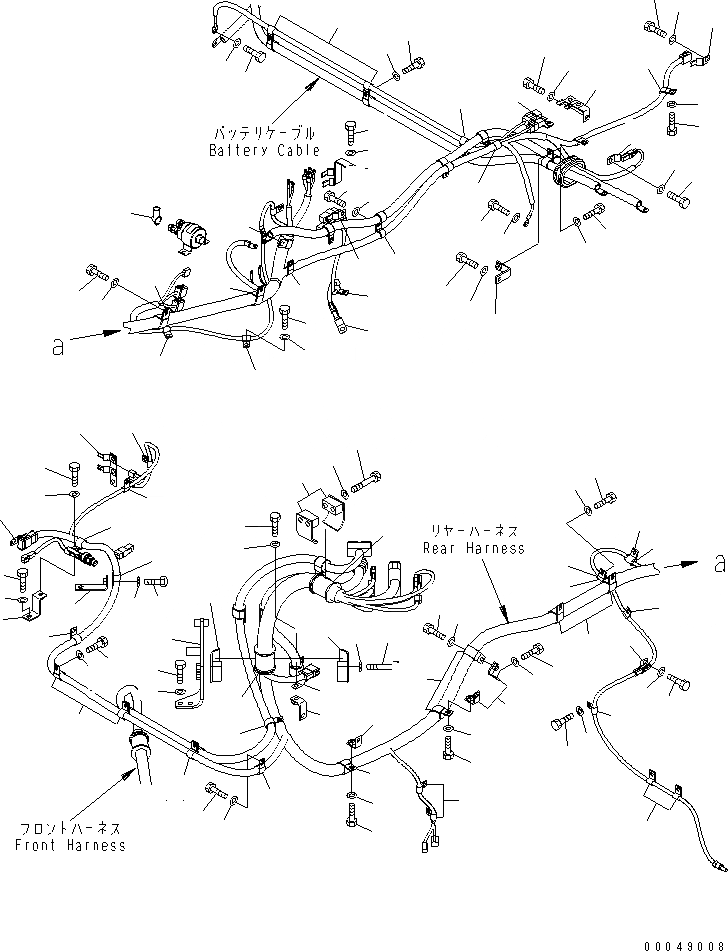 バッテリケーブル
Battery Cable

a

リヤーハーネス
Rear Harness

a

フロントハーネス
Front Harness

00049008